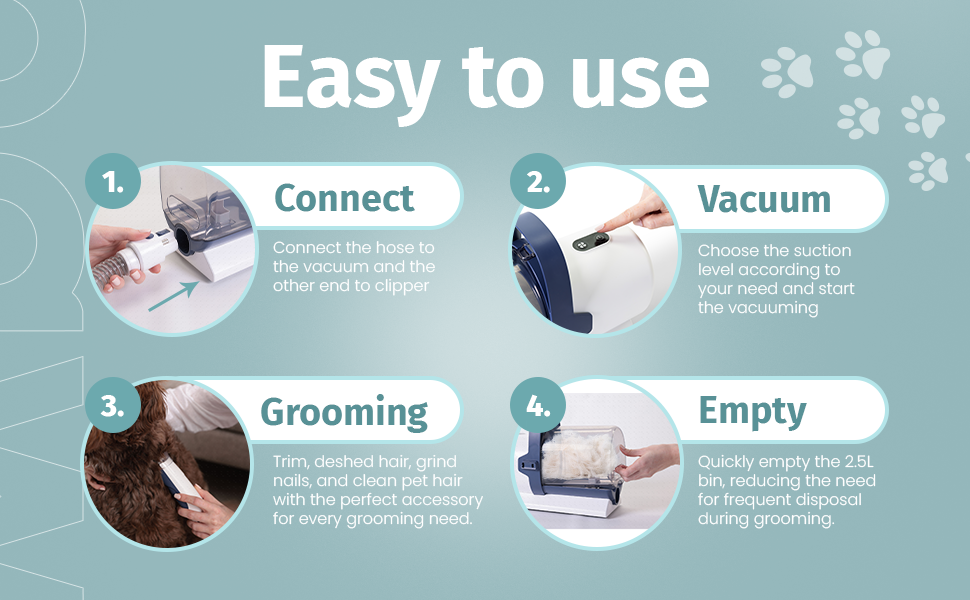 Easy to use

1.

Connect

Connect the hose to the vacuum and the other end to clipper

2.

Vacuum

Choose the suction level according to your need and start the vacuuming

3.

Grooming

Trim, deshed hair, grind nails, and clean pet hair with the perfect accessory for every grooming need.

4.

Empty

Quickly empty the 2.5L bin, reducing the need for frequent disposal during grooming.