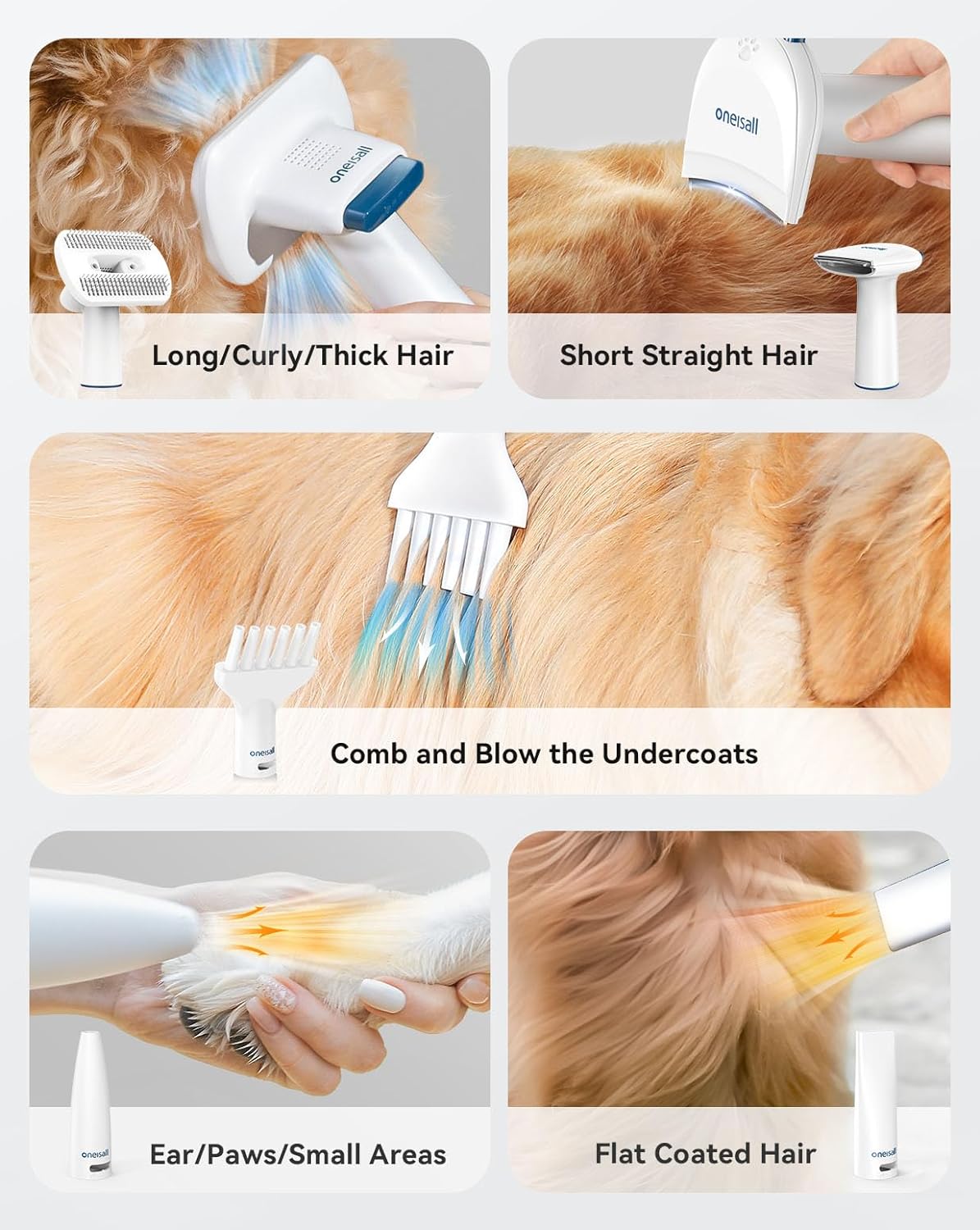 oneisall

Long/Curly/Thick Hair

oneisall

Short Straight Hair

oneisall

Comb and Blow the Undercoats

oneisall

Ear/Paws/Small Areas

Flat Coated Hair

oneisall